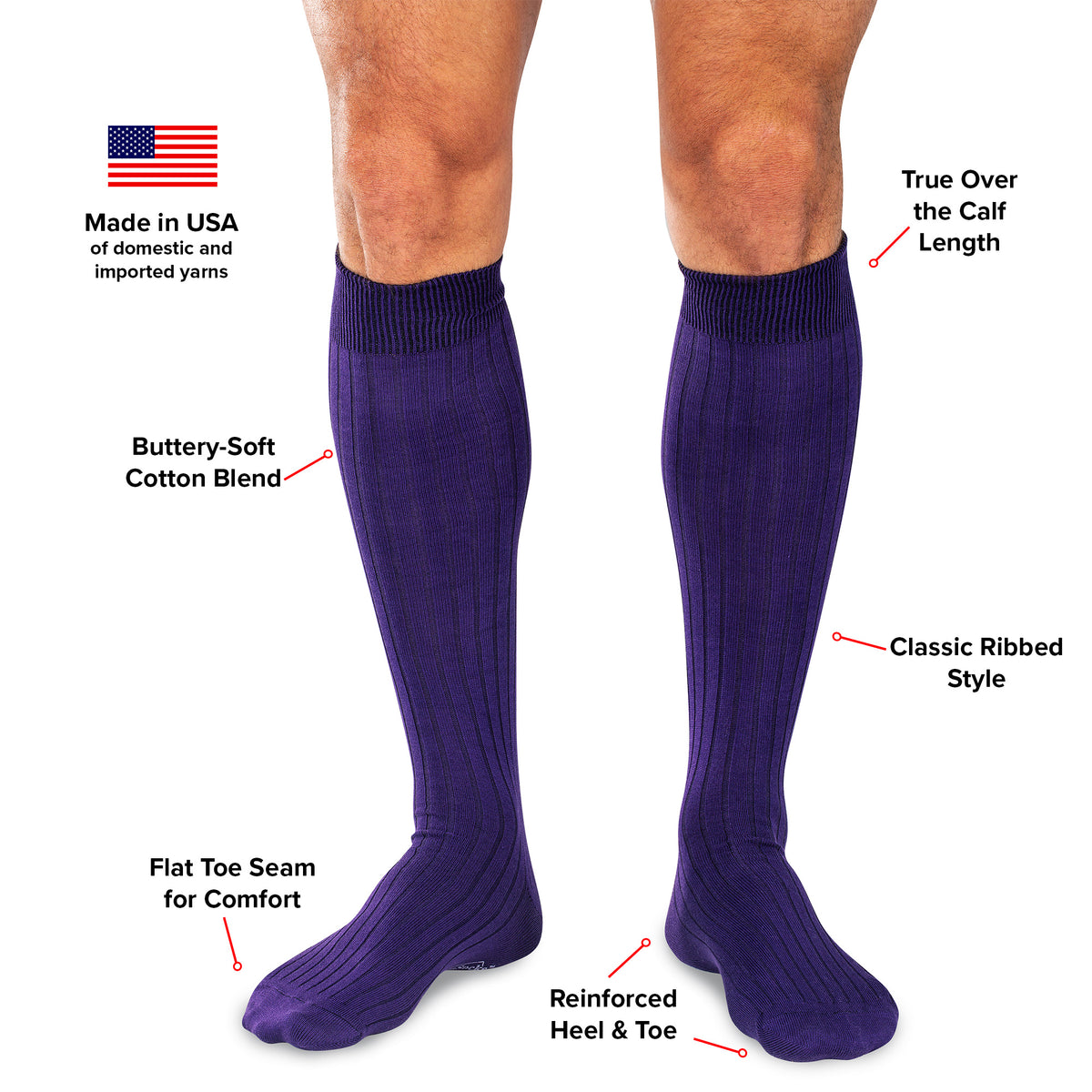 Made in USA
of domestic and imported yarns

True Over the Calf Length

Buttery-Soft Cotton Blend

Classic Ribbed Style

Flat Toe Seam for Comfort

Reinforced Heel & Toe