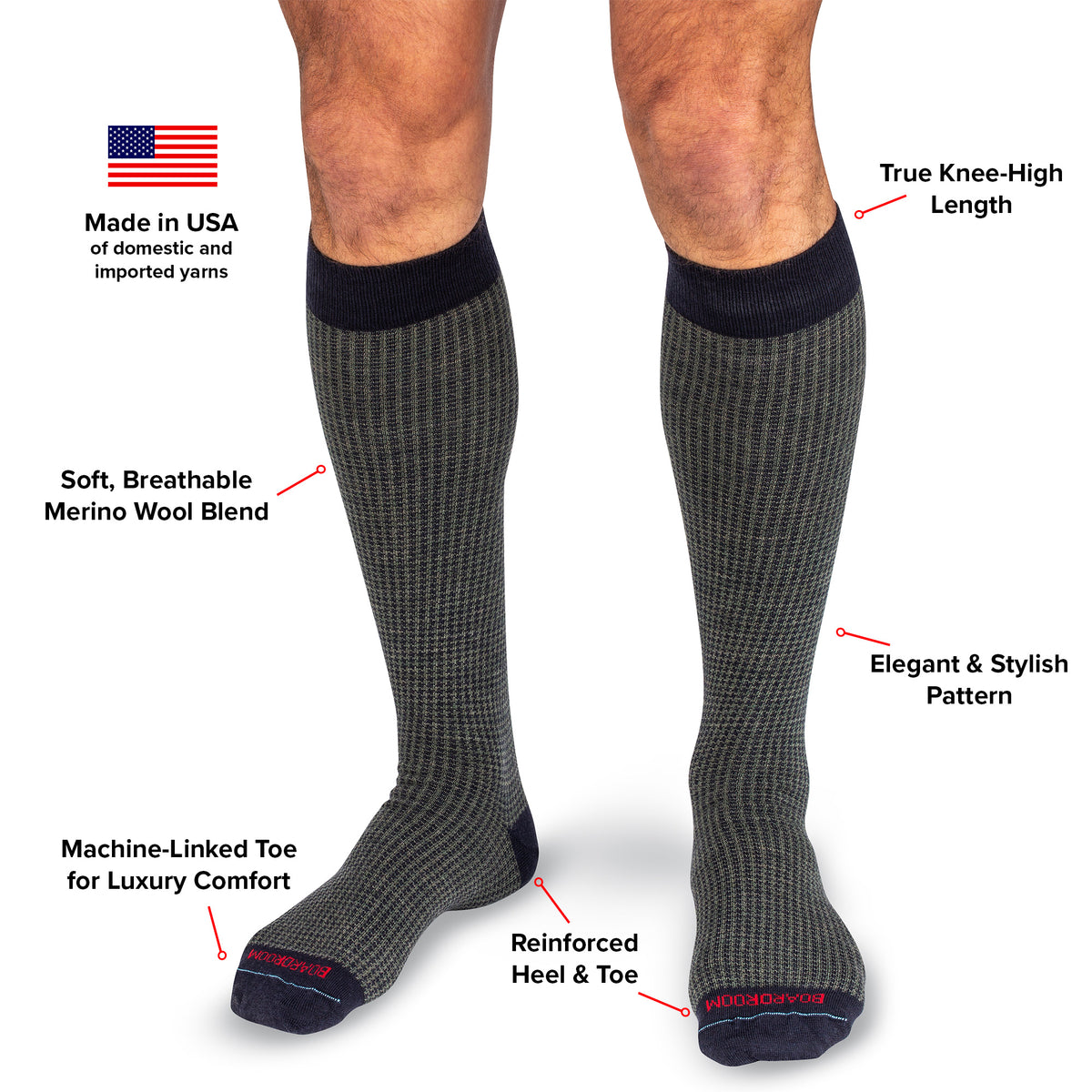 Made in USA
of domestic and imported yarns

True Knee-High Length

Soft, Breathable Merino Wool Blend

Elegant & Stylish Pattern

Machine-Linked Toe for Luxury Comfort

Reinforced Heel & Toe

BOARDROOM

BOARDROOM