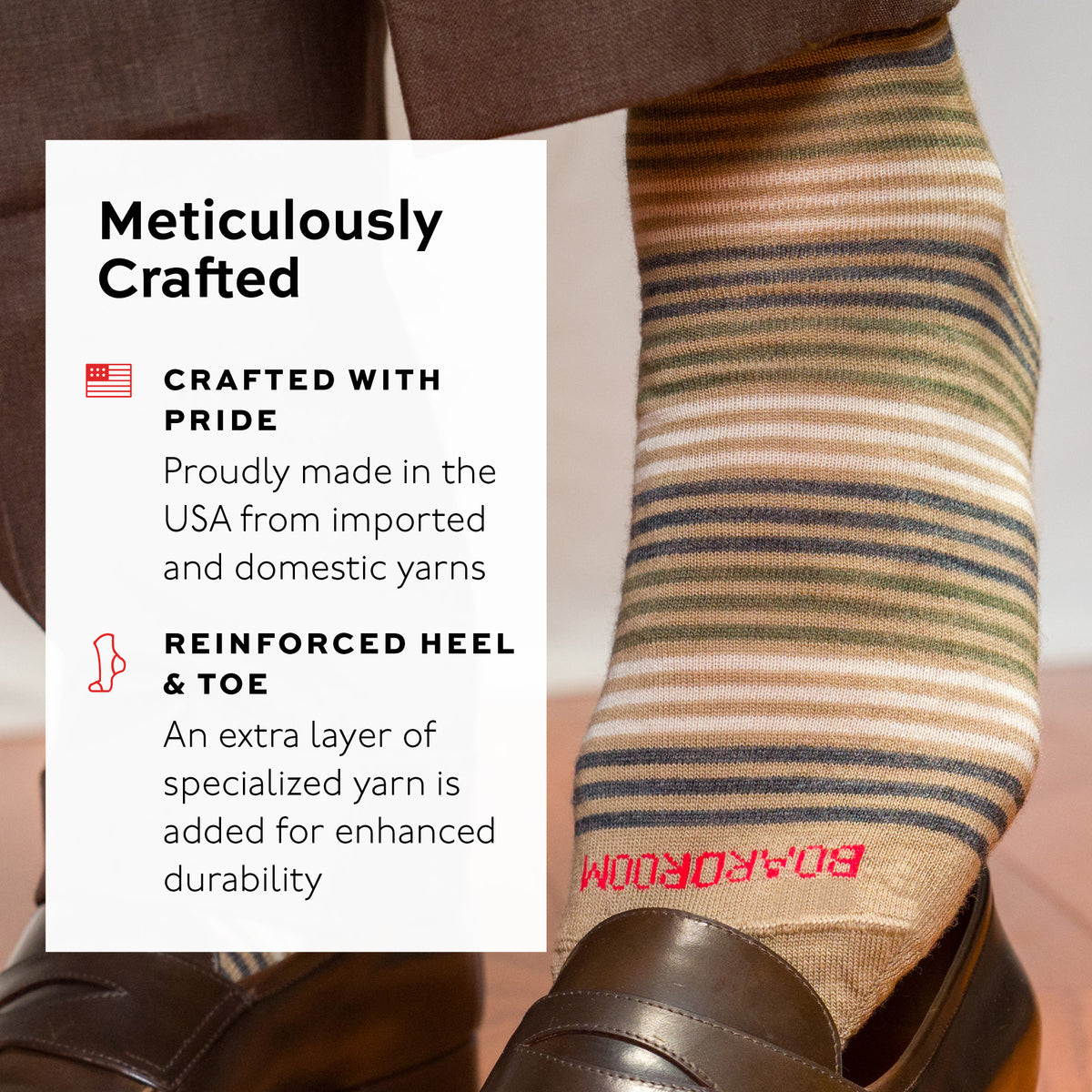 Meticulously Crafted

CRAFTED WITH PRIDE

Proudly made in the USA from imported and domestic yarns

REINFORCED HEEL & TOE

An extra layer of specialized yarn is added for enhanced durability

BOARDROOM