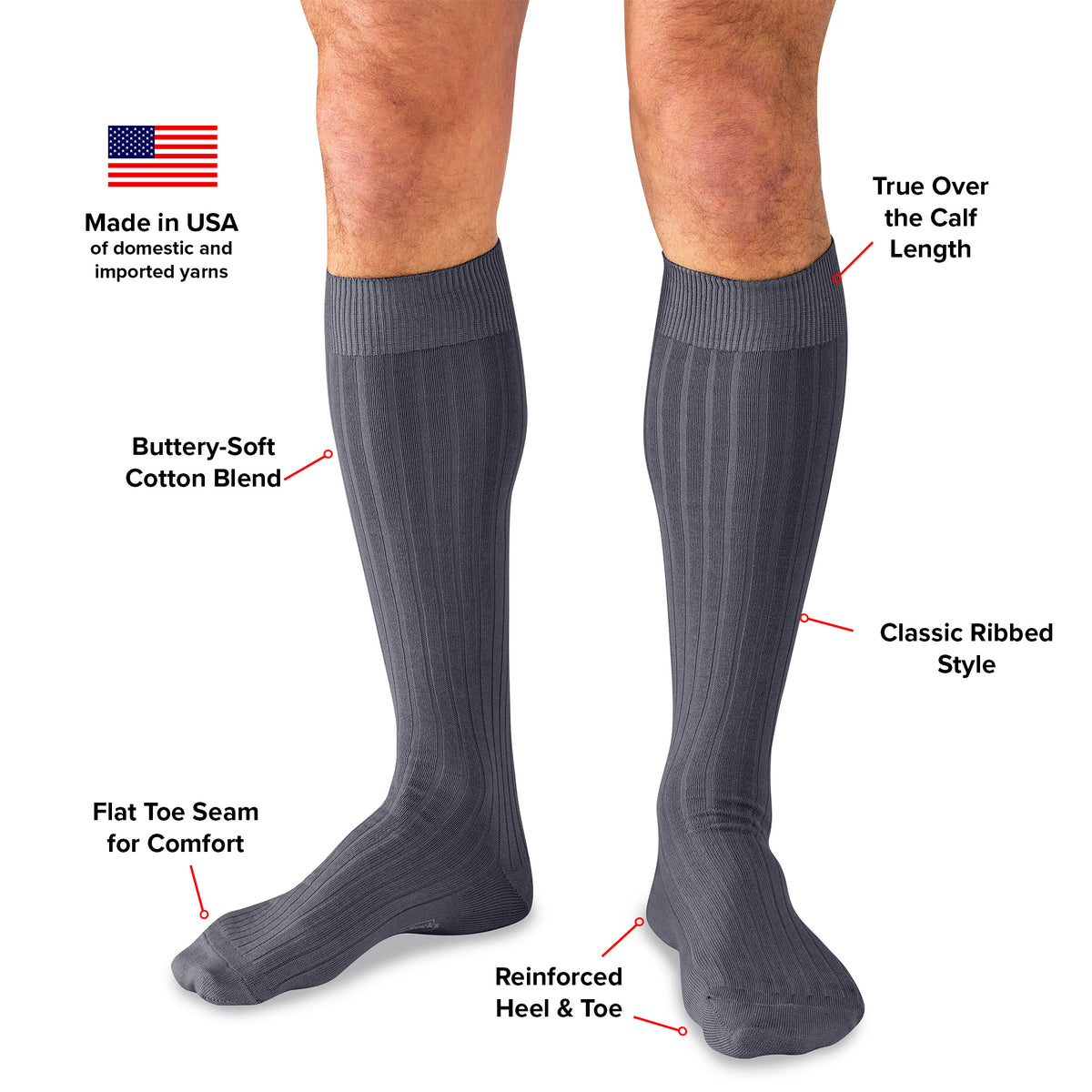 Made in USA
of domestic and imported yarns

True Over the Calf Length

Buttery-Soft Cotton Blend

Classic Ribbed Style

Flat Toe Seam for Comfort

Reinforced Heel & Toe