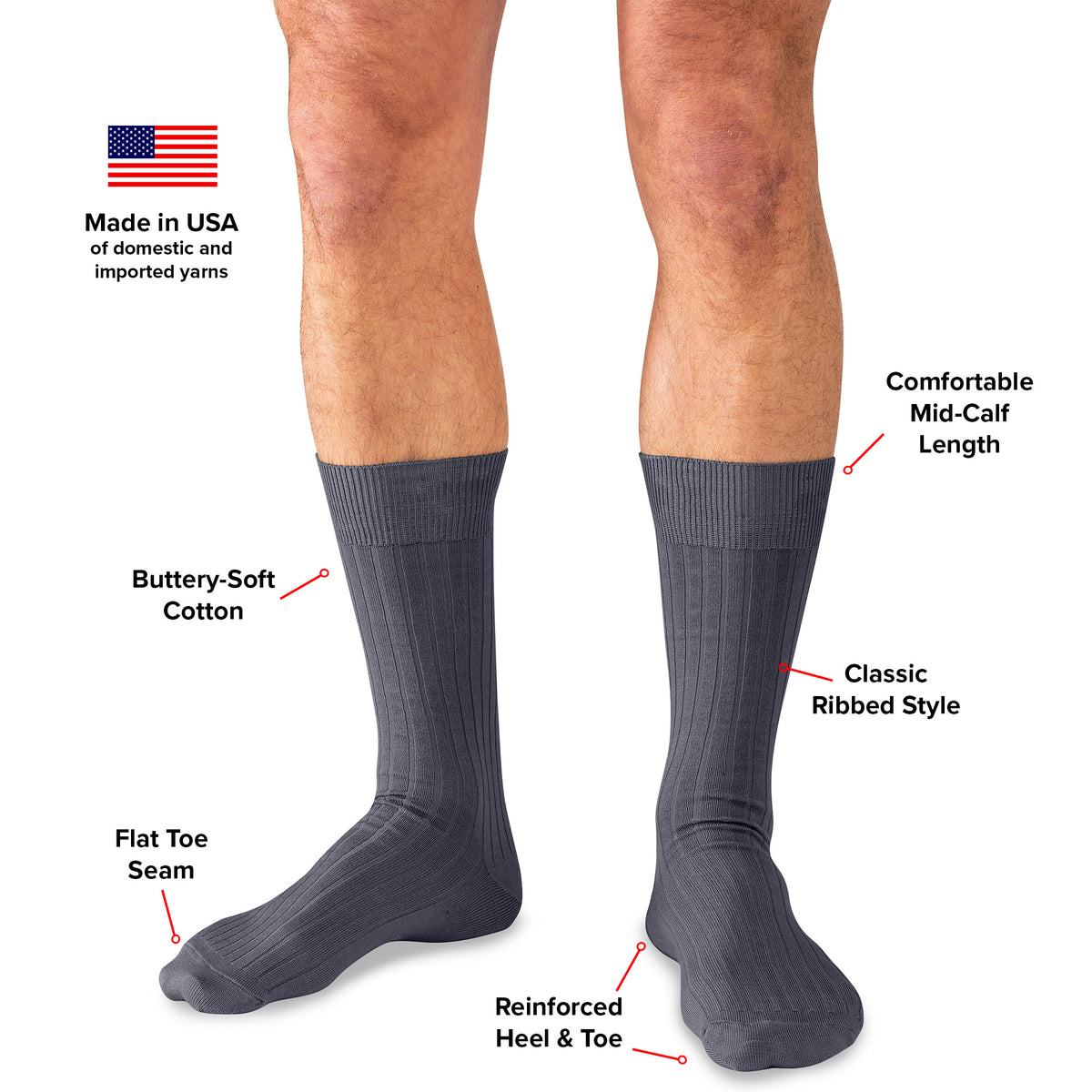 Made in USA
of domestic and imported yarns

Comfortable Mid-Calf Length

Buttery-Soft Cotton

Classic Ribbed Style

Flat Toe Seam

Reinforced Heel & Toe