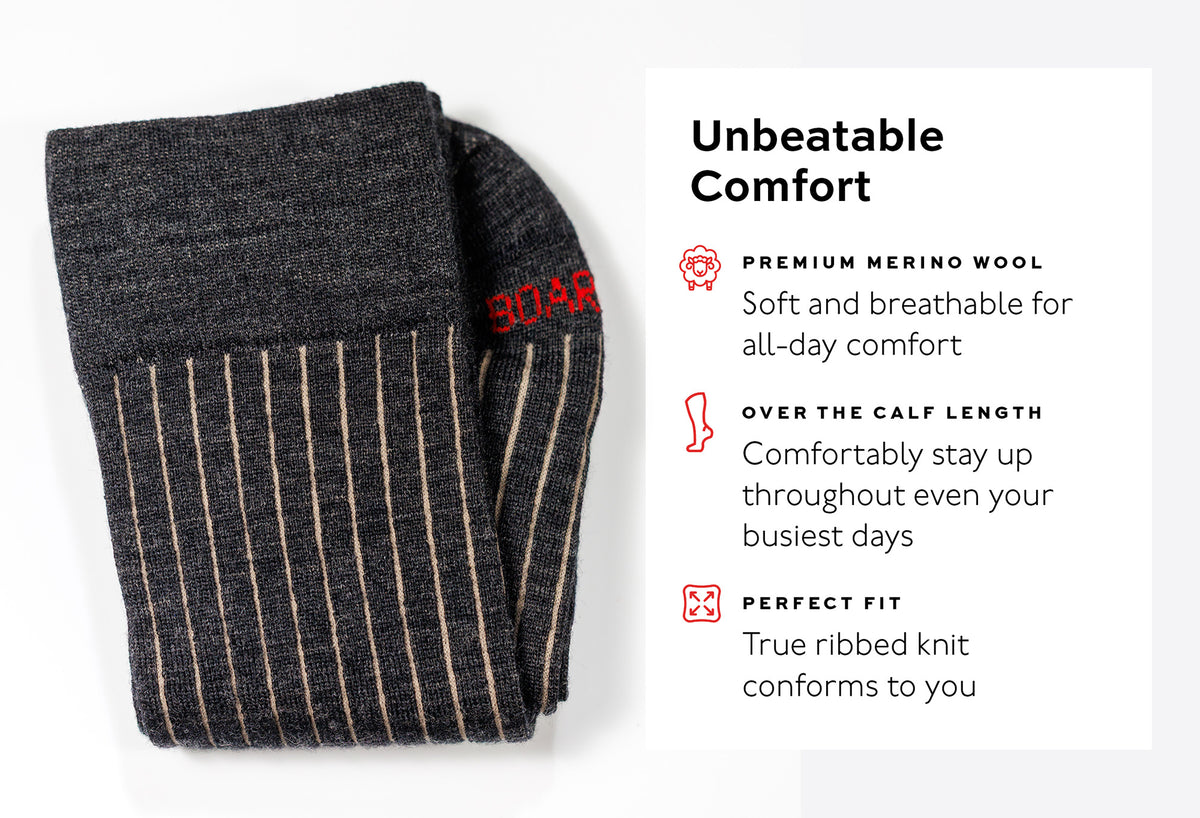 BOAR

Unbeatable Comfort

PREMIUM MERINO WOOL
Soft and breathable for all-day comfort

OVER THE CALF LENGTH
Comfortably stay up throughout even your busiest days

PERFECT FIT
True ribbed knit conforms to you